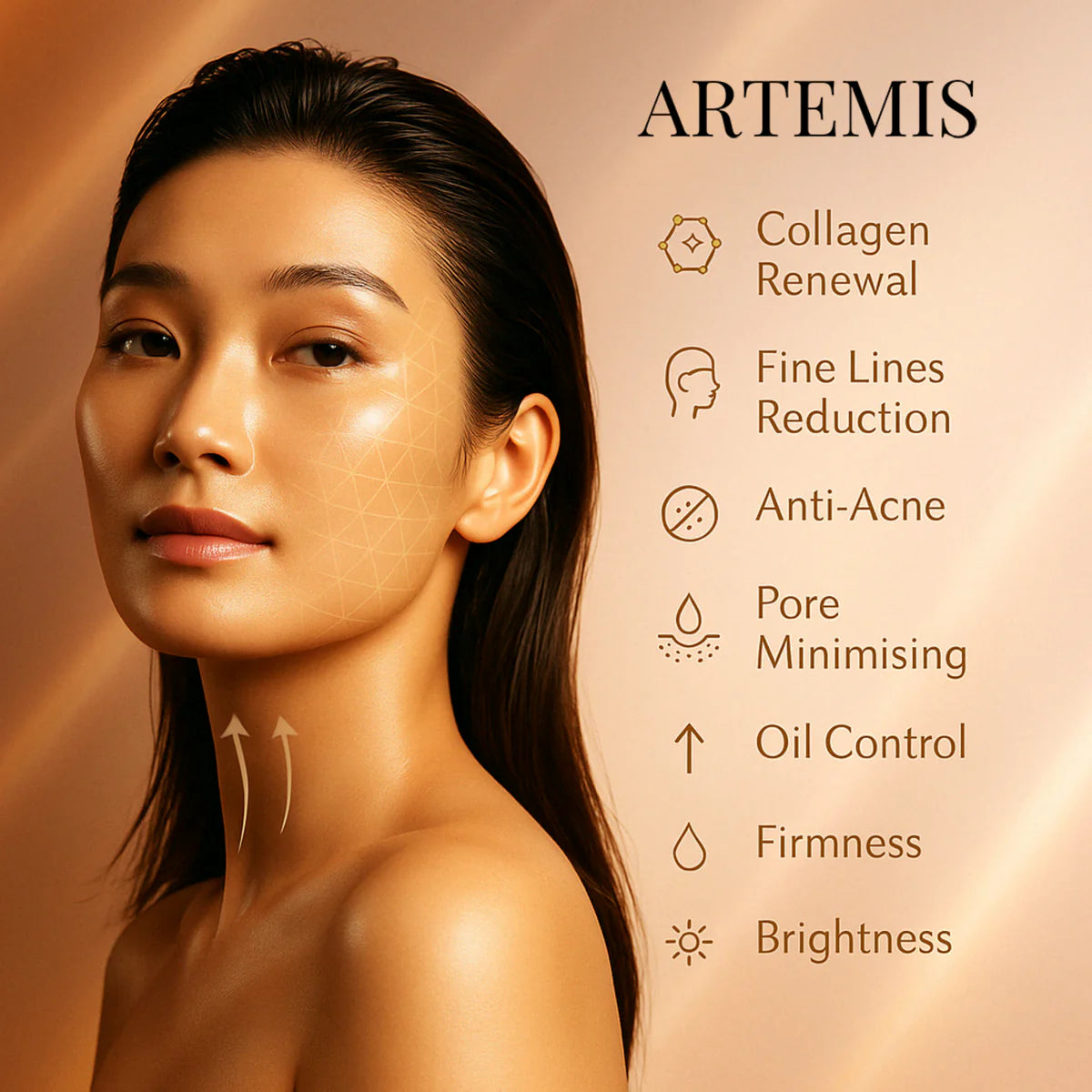 ARTEMIS

Collagen Renewal

Fine Lines Reduction

Anti-Acne

Pore Minimising

Oil Control

Firmness

Brightness